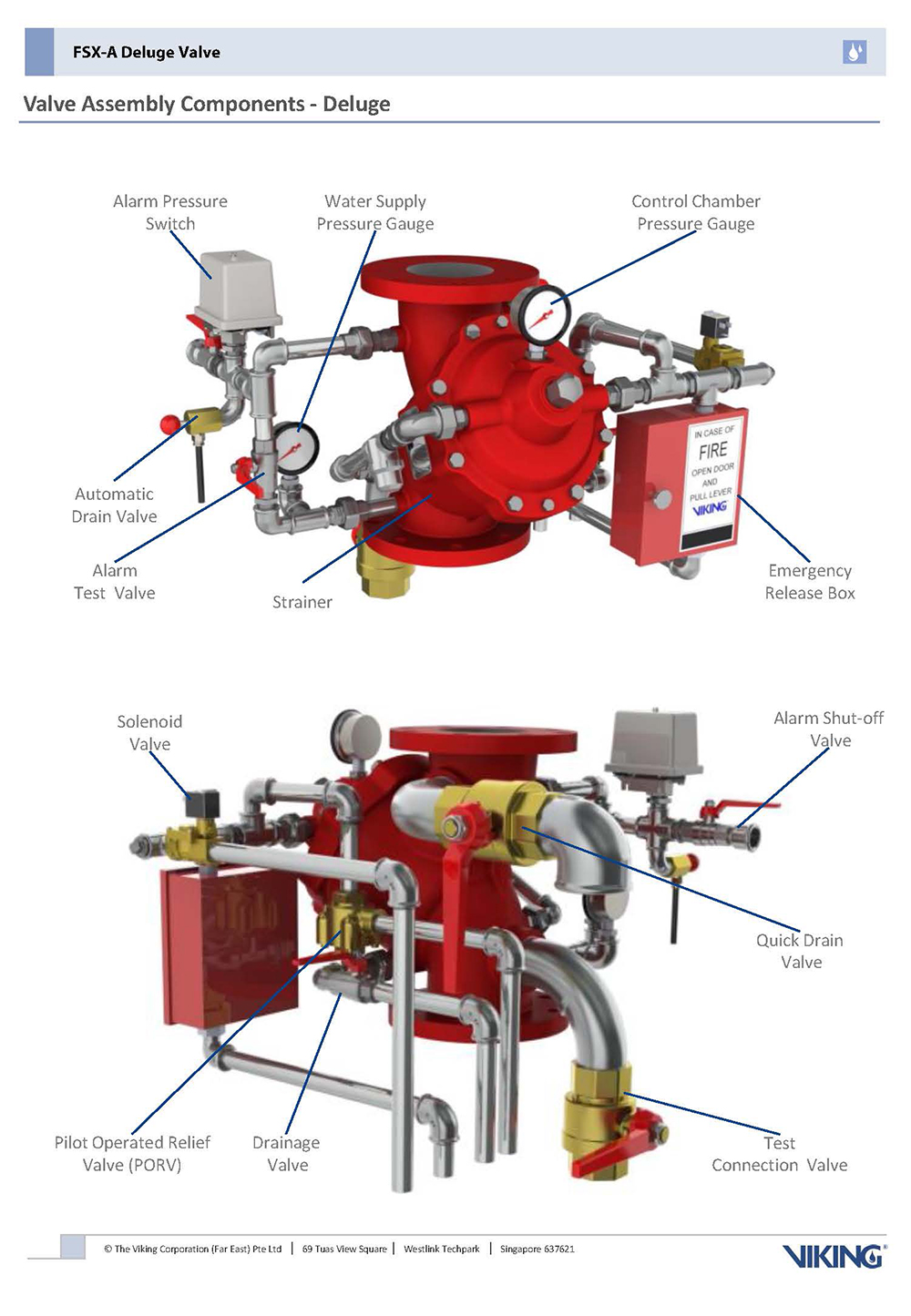 FSX-A Deluge Valve

Valve Assembly Components - Deluge

Alarm Pressure Switch

Water Supply Pressure Gauge

Control Chamber Pressure Gauge

IN CASE OF FIRE OPEN DOOR AND PULL LEVER VIKING

Automatic Drain Valve

Alarm Test Valve

Strainer

Emergency Release Box

Solenoid Valve

Alarm Shut-off Valve

Quick Drain Valve

Pilot Operated Relief Valve (PORV)

Drainage Valve

Test Connection Valve

© The Viking Corporation (Far East) Pte Ltd | 69 Tuas View Square | Westlink Techpark | Singapore 637621

VIKING