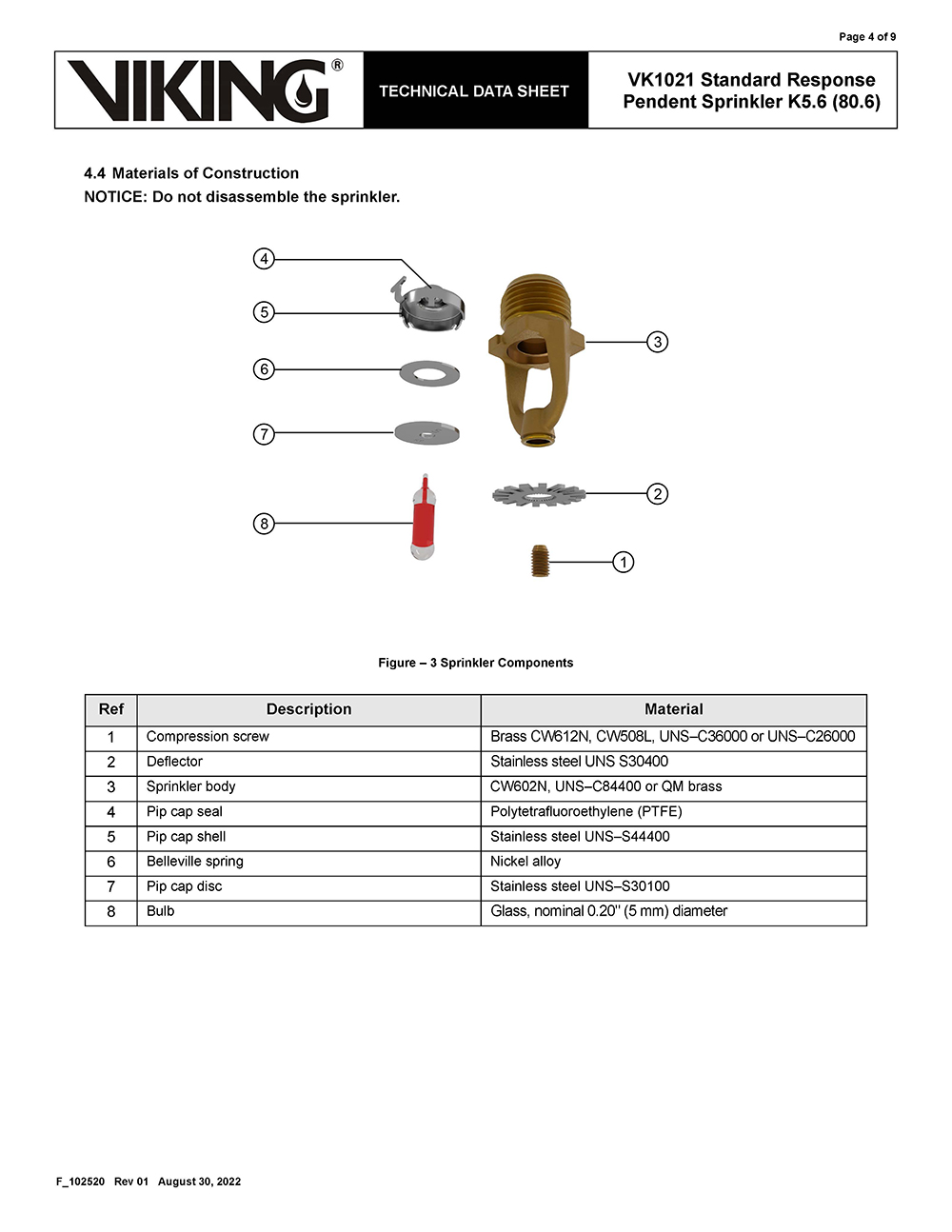 Page 4 of 9

VIKING®

TECHNICAL DATA SHEET

VK1021 Standard Response Pendent Sprinkler K5.6 (80.6)

4.4 Materials of Construction
NOTICE: Do not disassemble the sprinkler.

4
5
6
7
8
3
2
1

Figure – 3 Sprinkler Components

| Ref | Description | Material |
|---|---|---|
| 1 | Compression screw | Brass CW612N, CW508L, UNS–C36000 or UNS–C26000 |
| 2 | Deflector | Stainless steel UNS S30400 |
| 3 | Sprinkler body | CW602N, UNS–C84400 or QM brass |
| 4 | Pip cap seal | Polytetrafluoroethylene (PTFE) |
| 5 | Pip cap shell | Stainless steel UNS–S44400 |
| 6 | Belleville spring | Nickel alloy |
| 7 | Pip cap disc | Stainless steel UNS–S30100 |
| 8 | Bulb | Glass, nominal 0.20" (5 mm) diameter |

F_102520 Rev 01 August 30, 2022